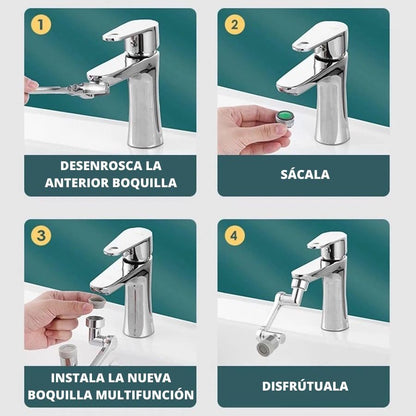 1

DESENROSCA LA ANTERIOR BOQUILLA

2

SÁCALA

3

INSTALA LA NUEVA BOQUILLA MULTIFUNCIÓN

4

DISFRÚTUALA